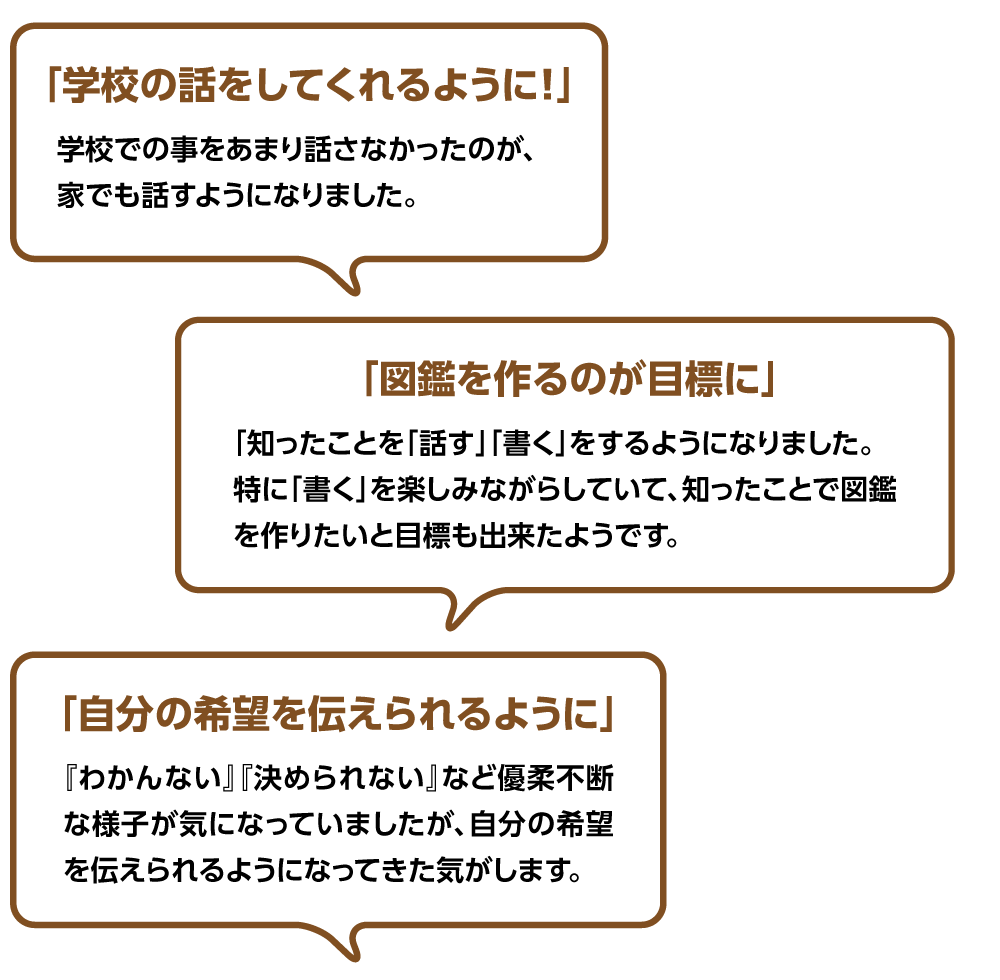 「学校の話をしてくれるように!」

学校での事をあまり話さなかったのが、家でも話すようになりました。

「図鑑を作るのが目標に」

「知ったことを「話す」「書く」をするようになりました。特に「書く」を楽しみながらしていて、知ったことで図鑑を作りたいと目標も出来たようです。

「自分の希望を伝えられるように」

『わかんない』『決められない』など優柔不断な様子が気になっていましたが、自分の希望を伝えられるようになってきた気がします。