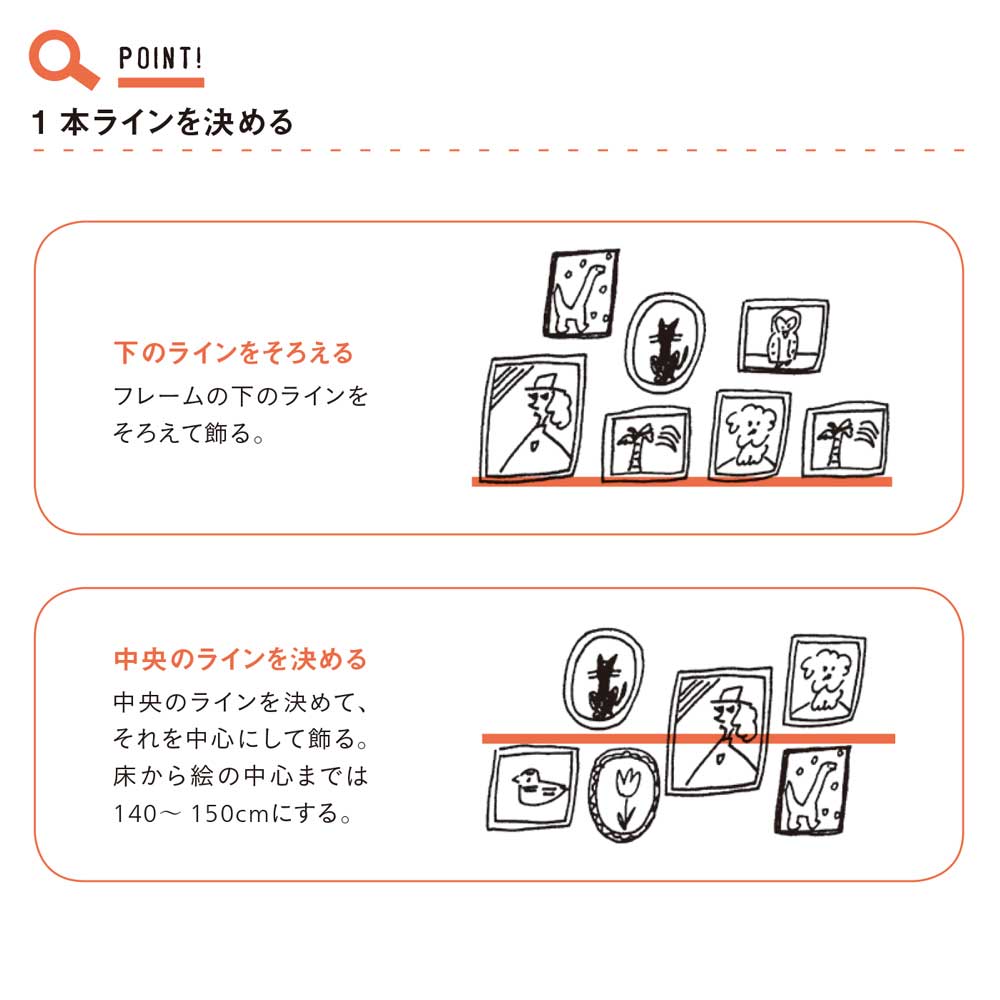 POINT!

1 本ラインを決める

下のラインをそろえる

フレームの下のラインをそろえて飾る。

中央のラインを決める

中央のラインを決めて、それを中心にして飾る。床から絵の中心までは140～ 150cmにする。